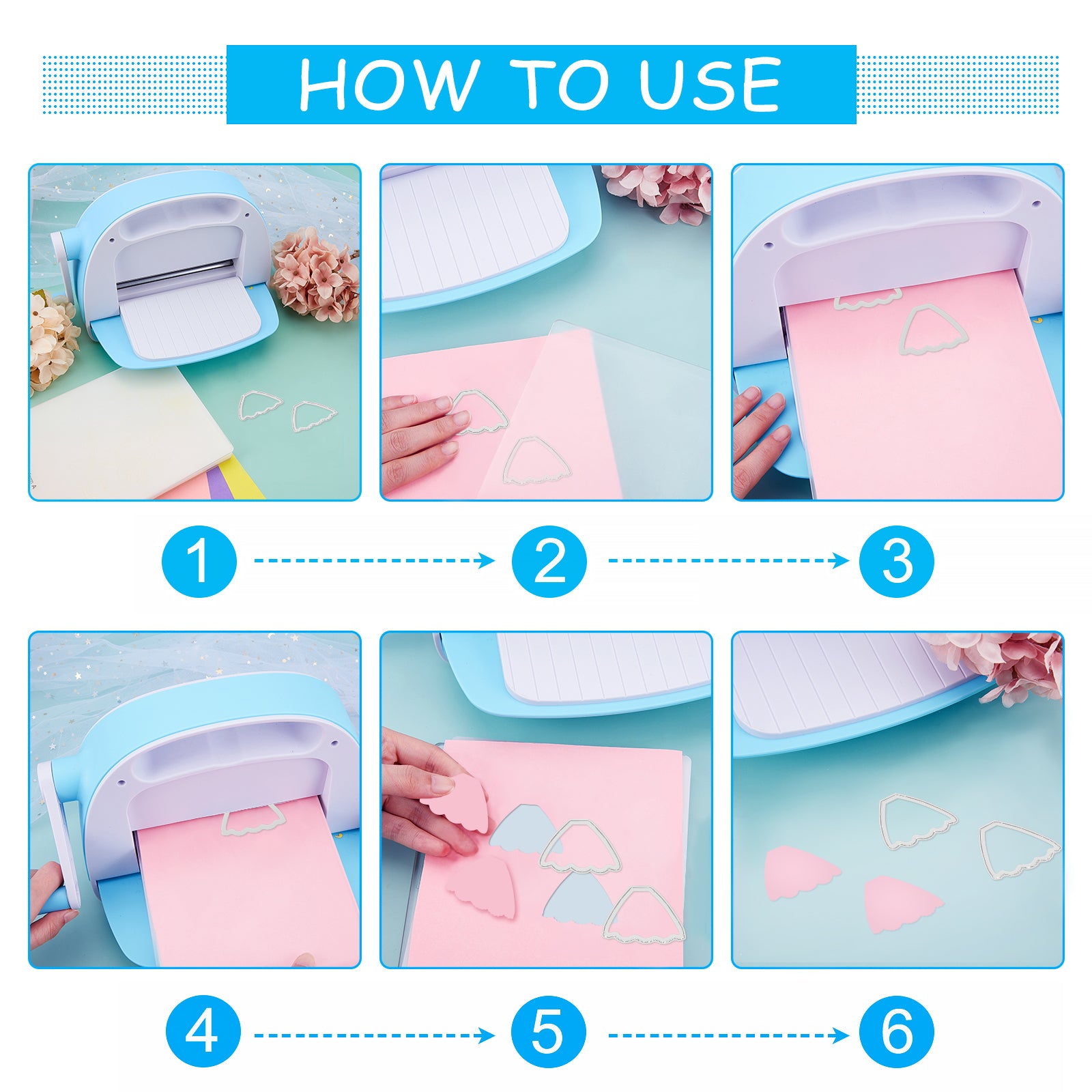 HOW TO USE

1

2

3

4

5

6