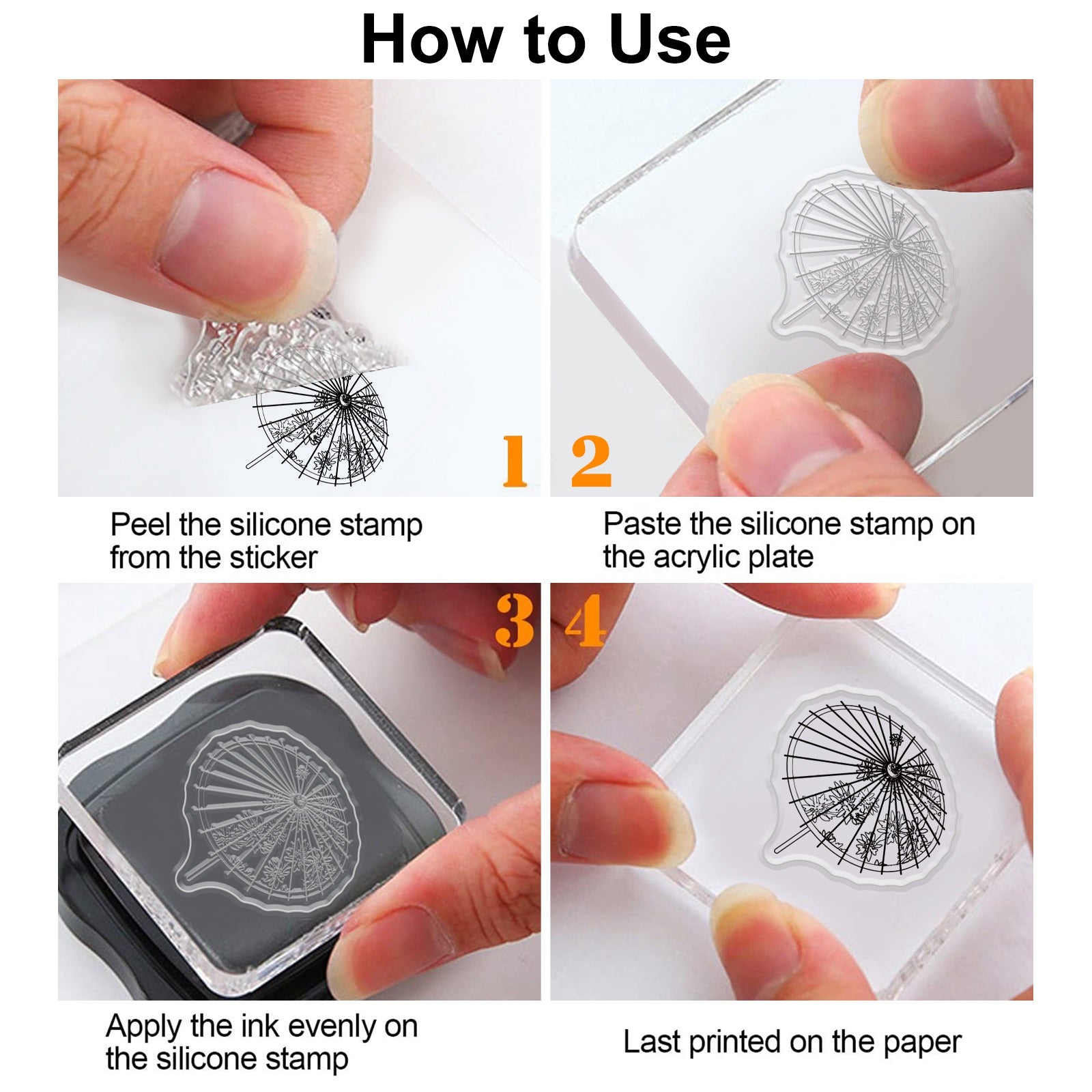 How to Use

1

Peel the silicone stamp from the sticker

2

Paste the silicone stamp on the acrylic plate

3

Apply the ink evenly on the silicone stamp

4

Last printed on the paper