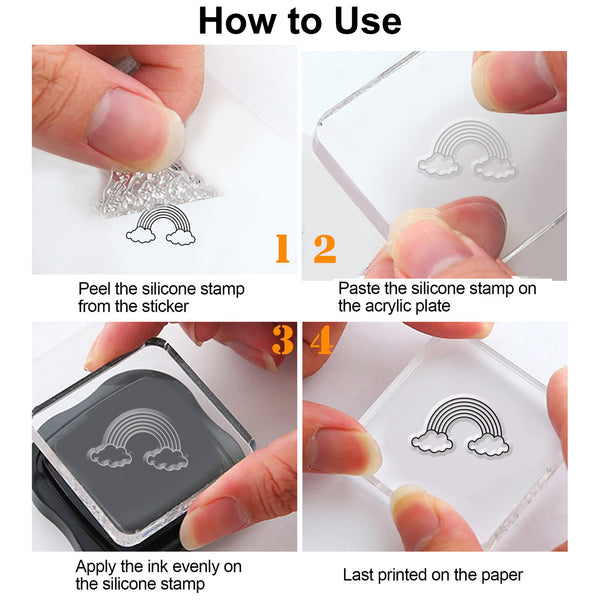 How to Use

1

Peel the silicone stamp from the sticker

2

Paste the silicone stamp on the acrylic plate

3

Apply the ink evenly on the silicone stamp

4

Last printed on the paper