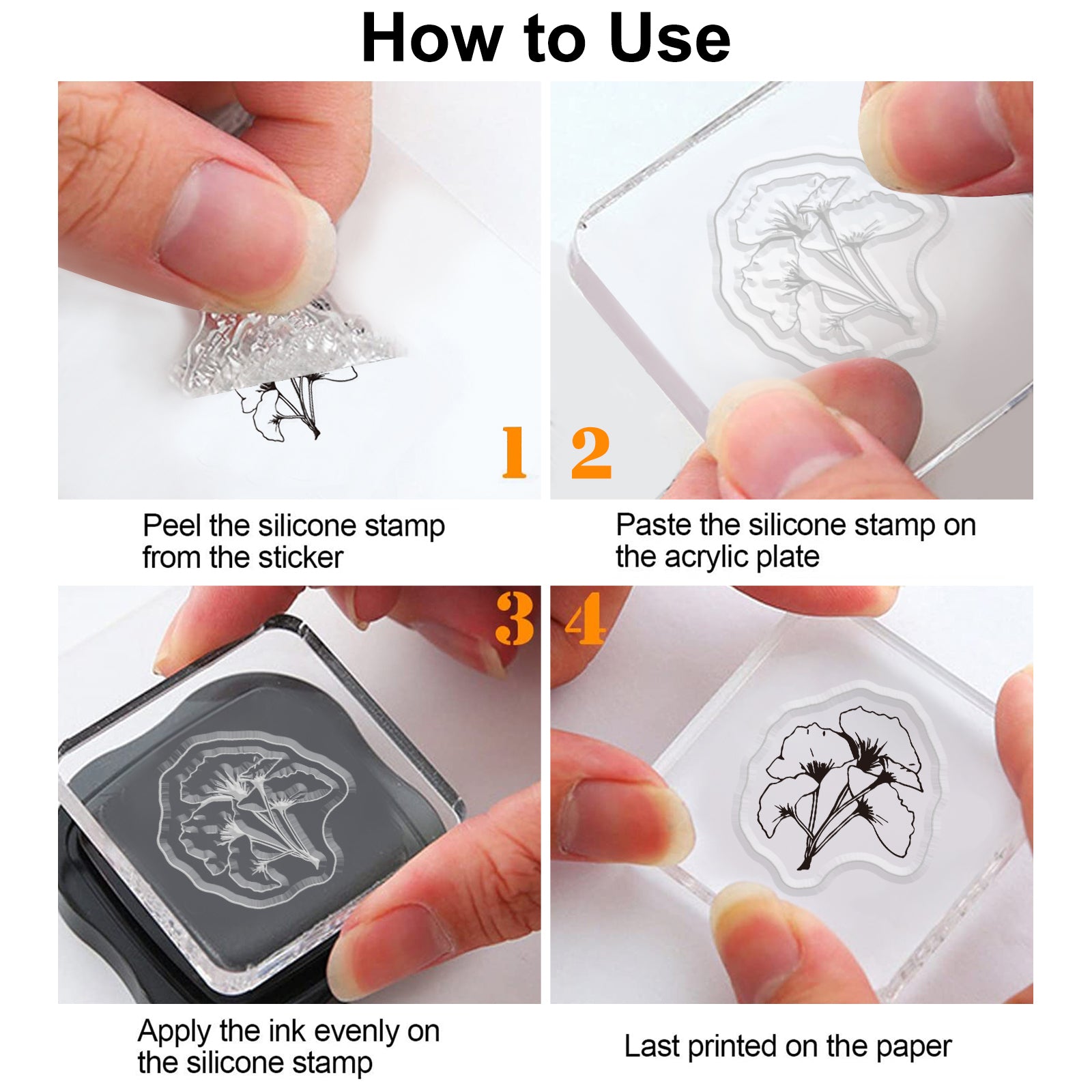 How to Use

1

Peel the silicone stamp from the sticker

2

Paste the silicone stamp on the acrylic plate

3

Apply the ink evenly on the silicone stamp

4

Last printed on the paper