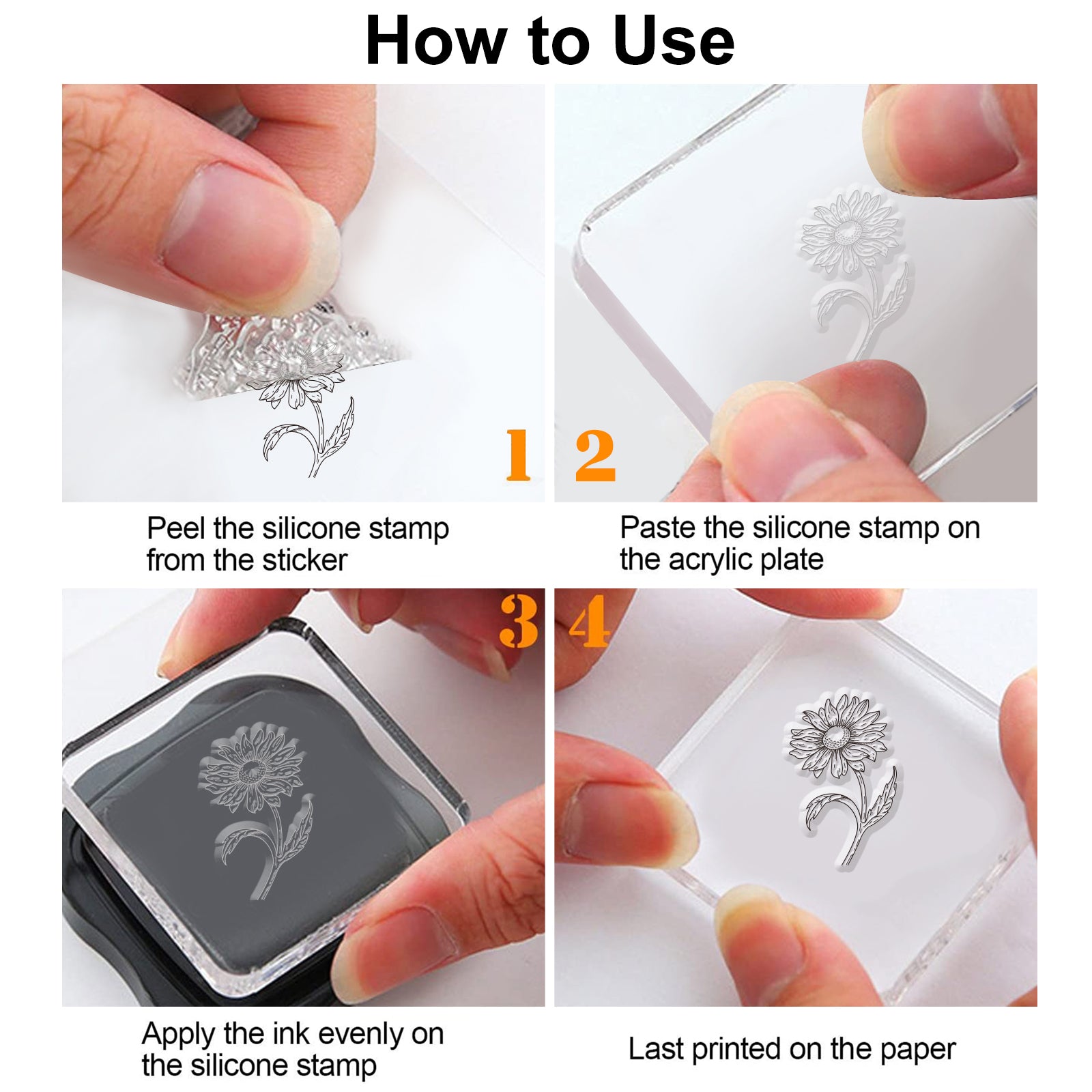 How to Use

1

Peel the silicone stamp from the sticker

2

Paste the silicone stamp on the acrylic plate

3

Apply the ink evenly on the silicone stamp

4

Last printed on the paper