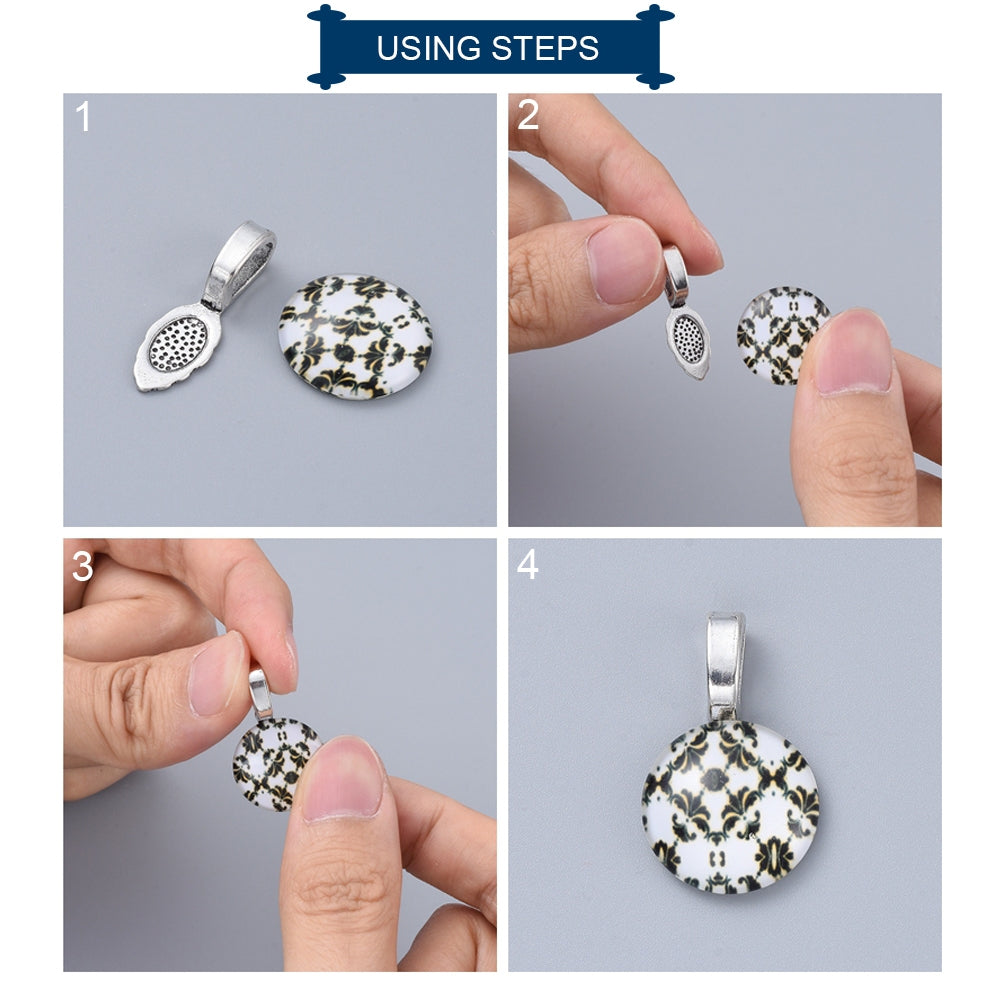 USING STEPS

1

2

3

4