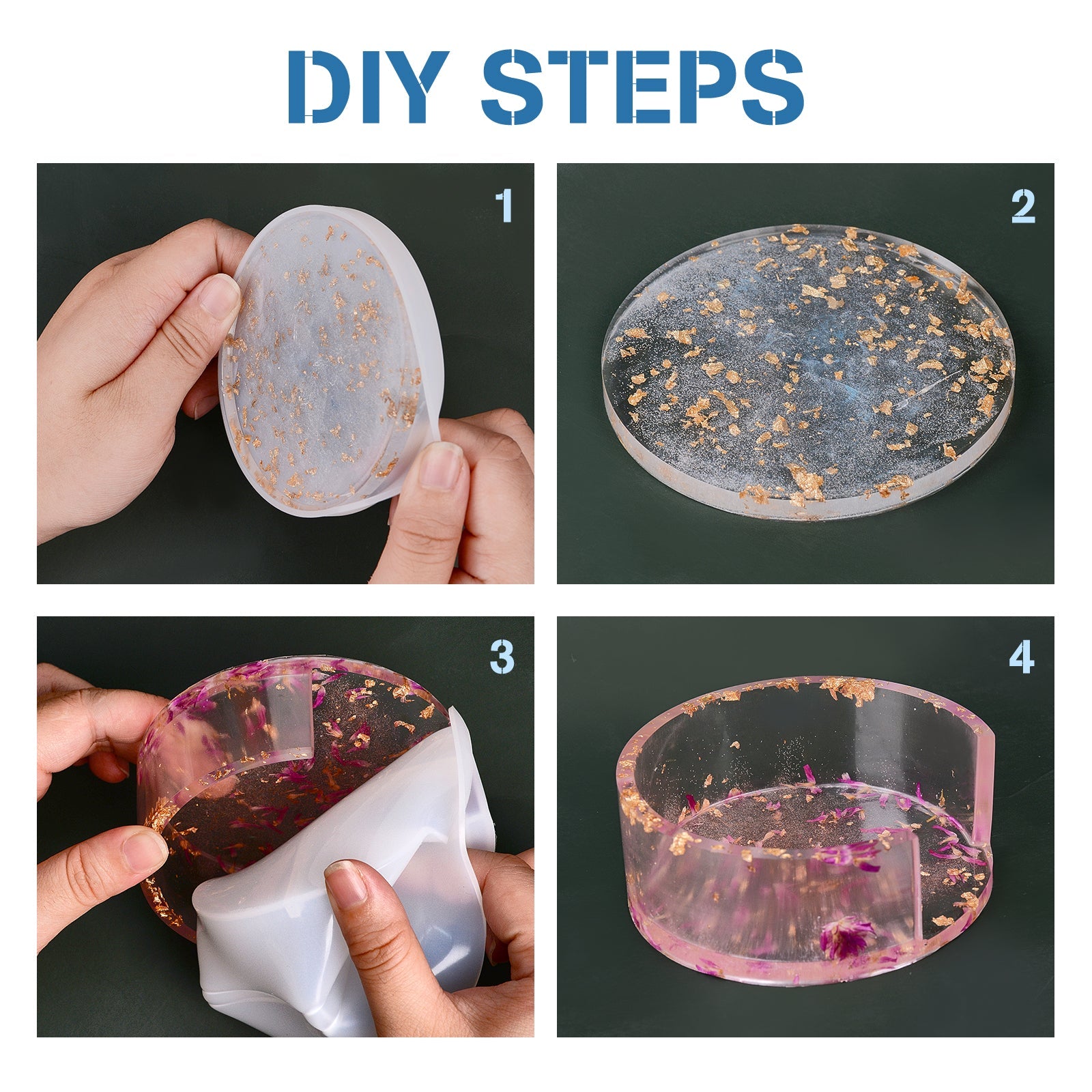 DIY STEPS

1

2

3

4