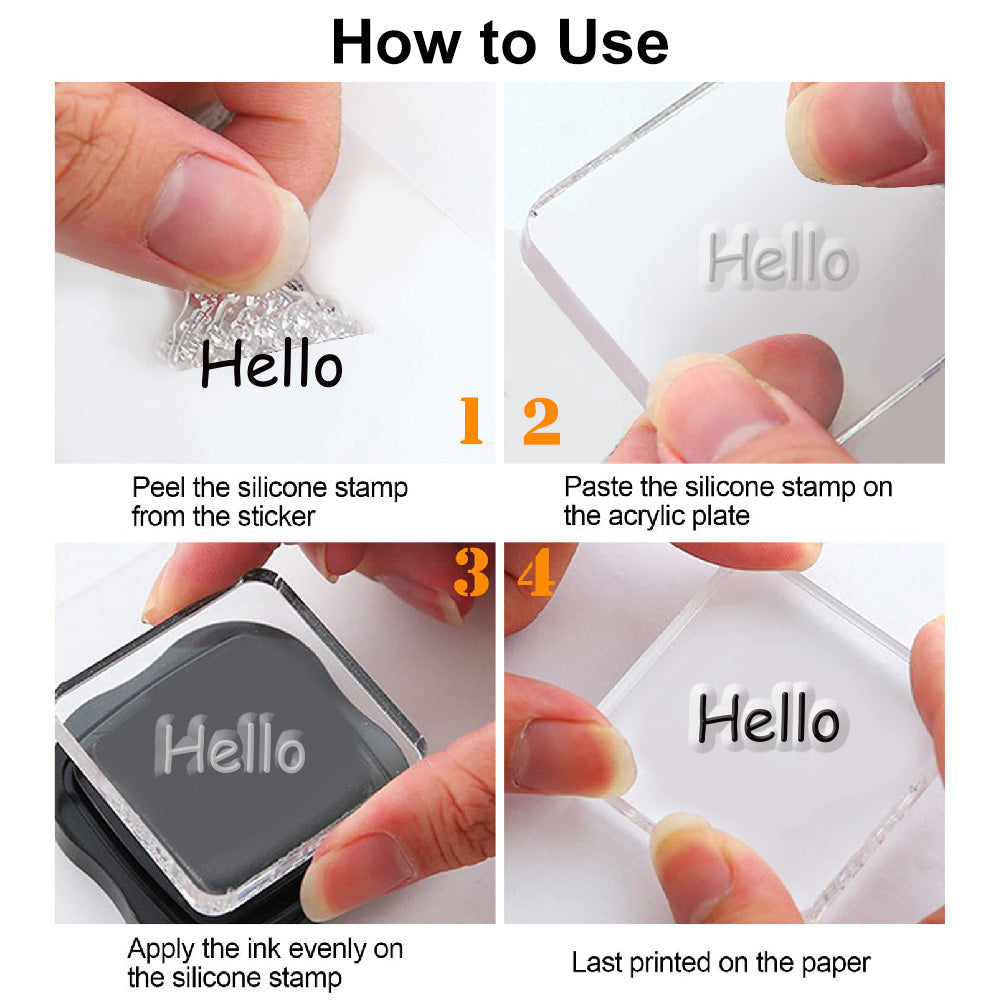 How to Use

Hello

1

Peel the silicone stamp from the sticker

Hello

2

Paste the silicone stamp on the acrylic plate

3

Hello

Apply the ink evenly on the silicone stamp

4

Hello

Last printed on the paper