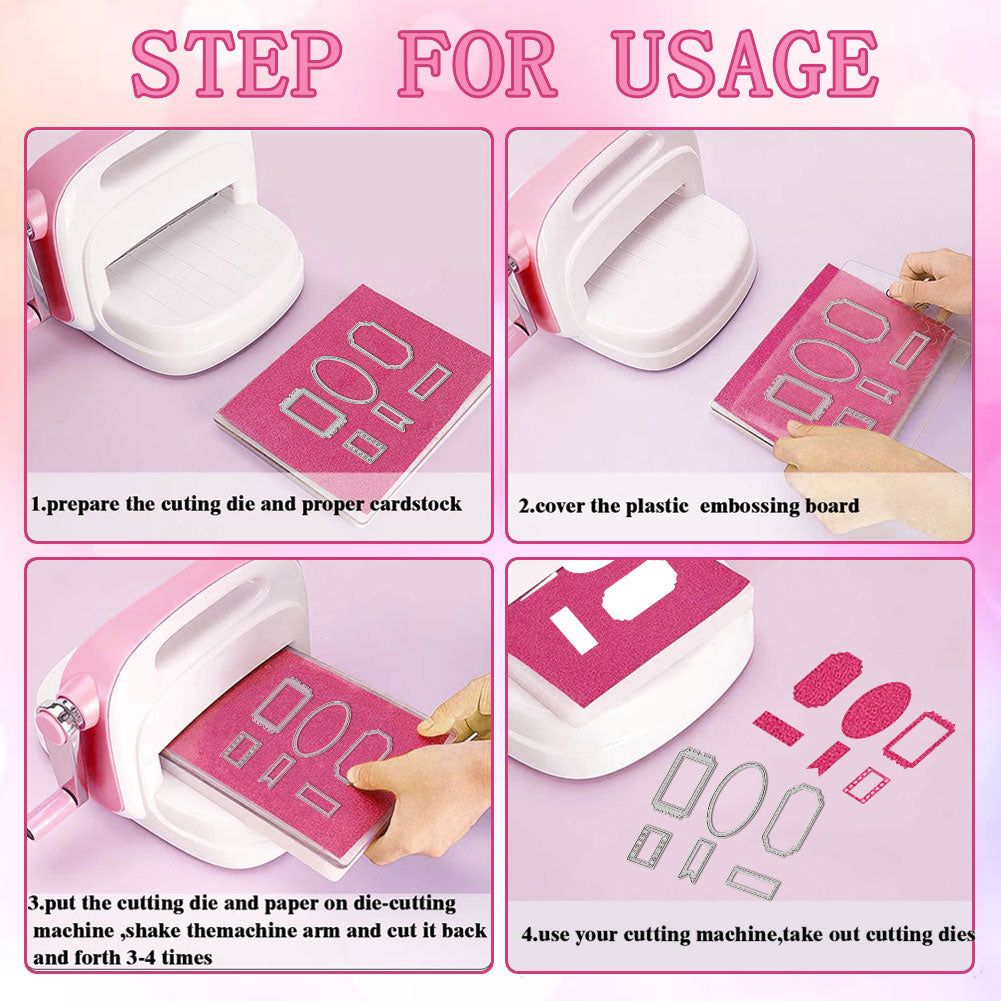 STEP FOR USAGE

1.prepare the cuting die and proper cardstock

2.cover the plastic embossing board

3.put the cutting die and paper on die-cutting machine ,shake themachine arm and cut it back and forth 3-4 times

4.use your cutting machine,take out cutting dies