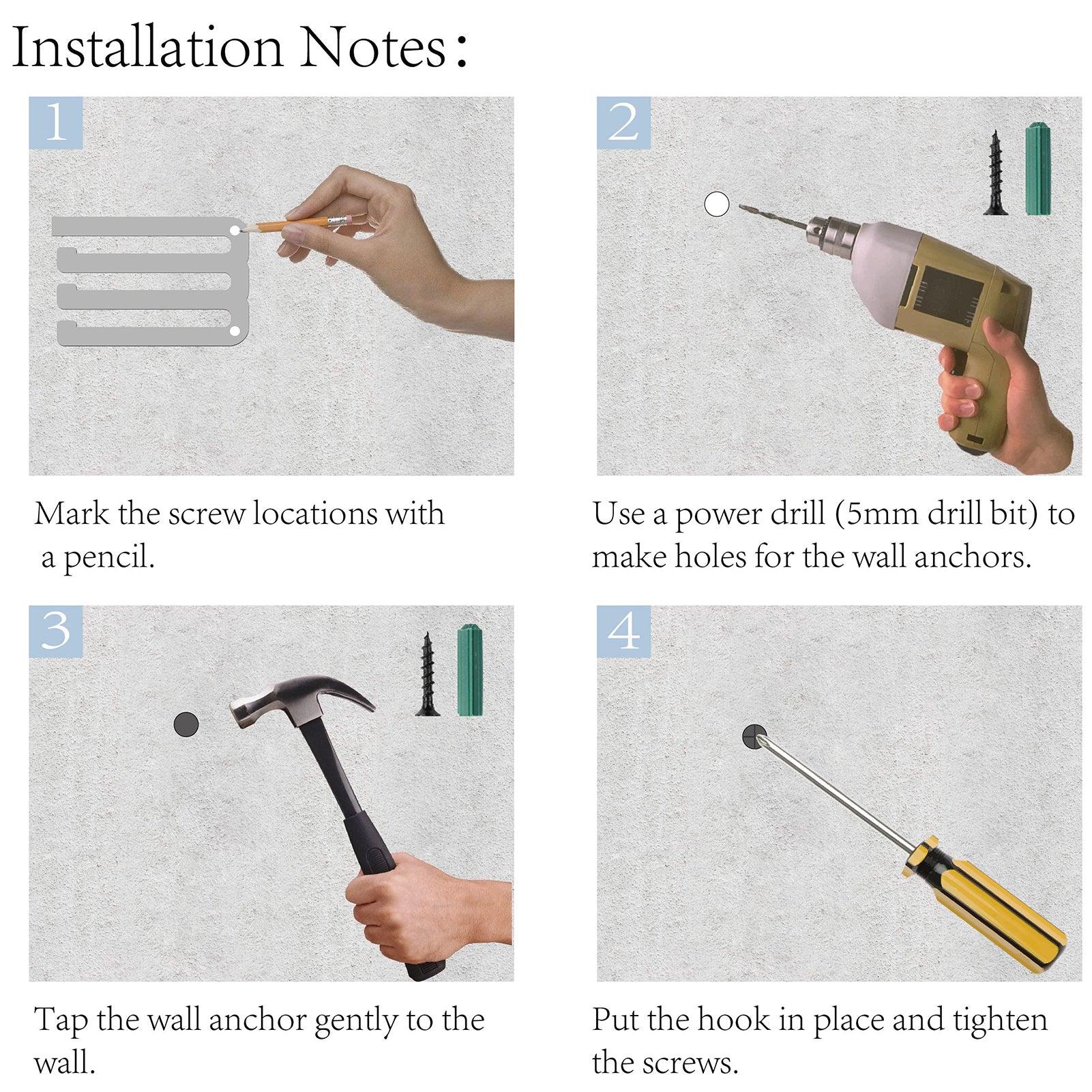 Installation Notes：

1

Mark the screw locations with a pencil.

2

Use a power drill (5mm drill bit) to make holes for the wall anchors.

3

Tap the wall anchor gently to the wall.

4

Put the hook in place and tighten the screws.