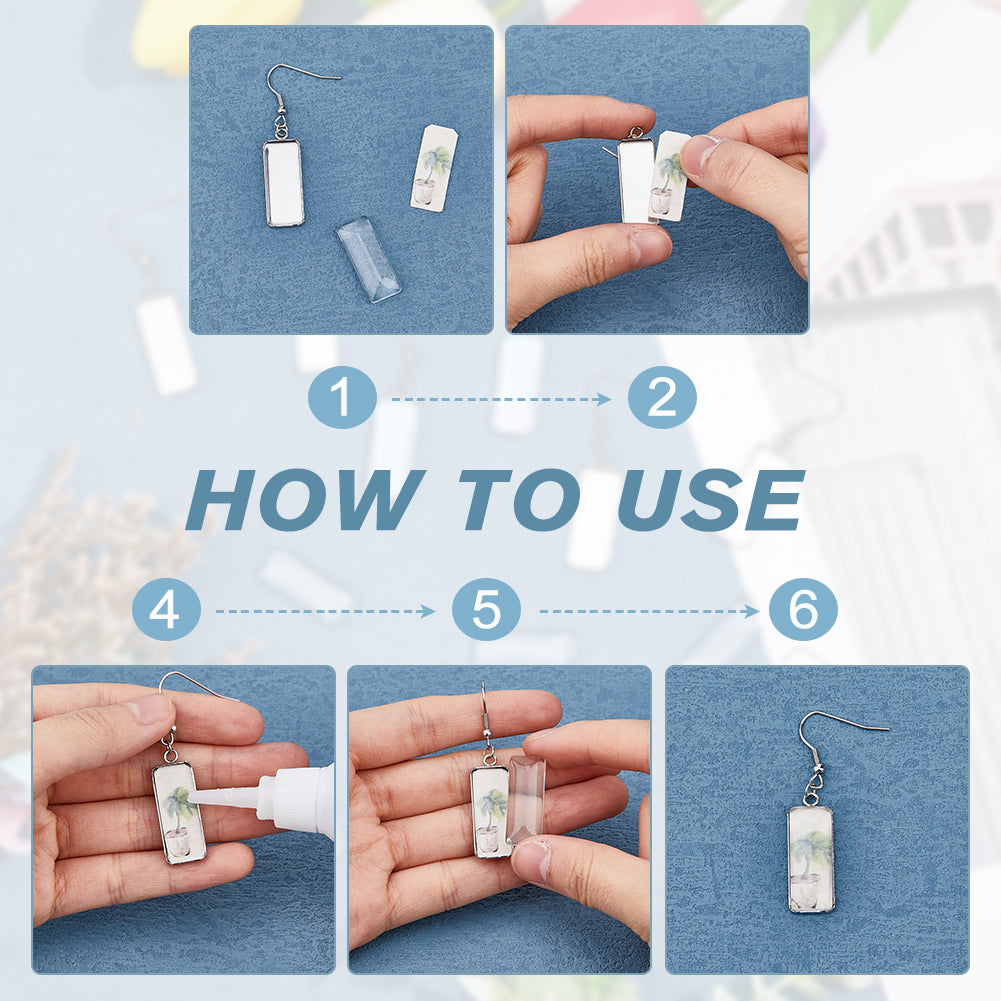 1

2

HOW TO USE

4

5

6