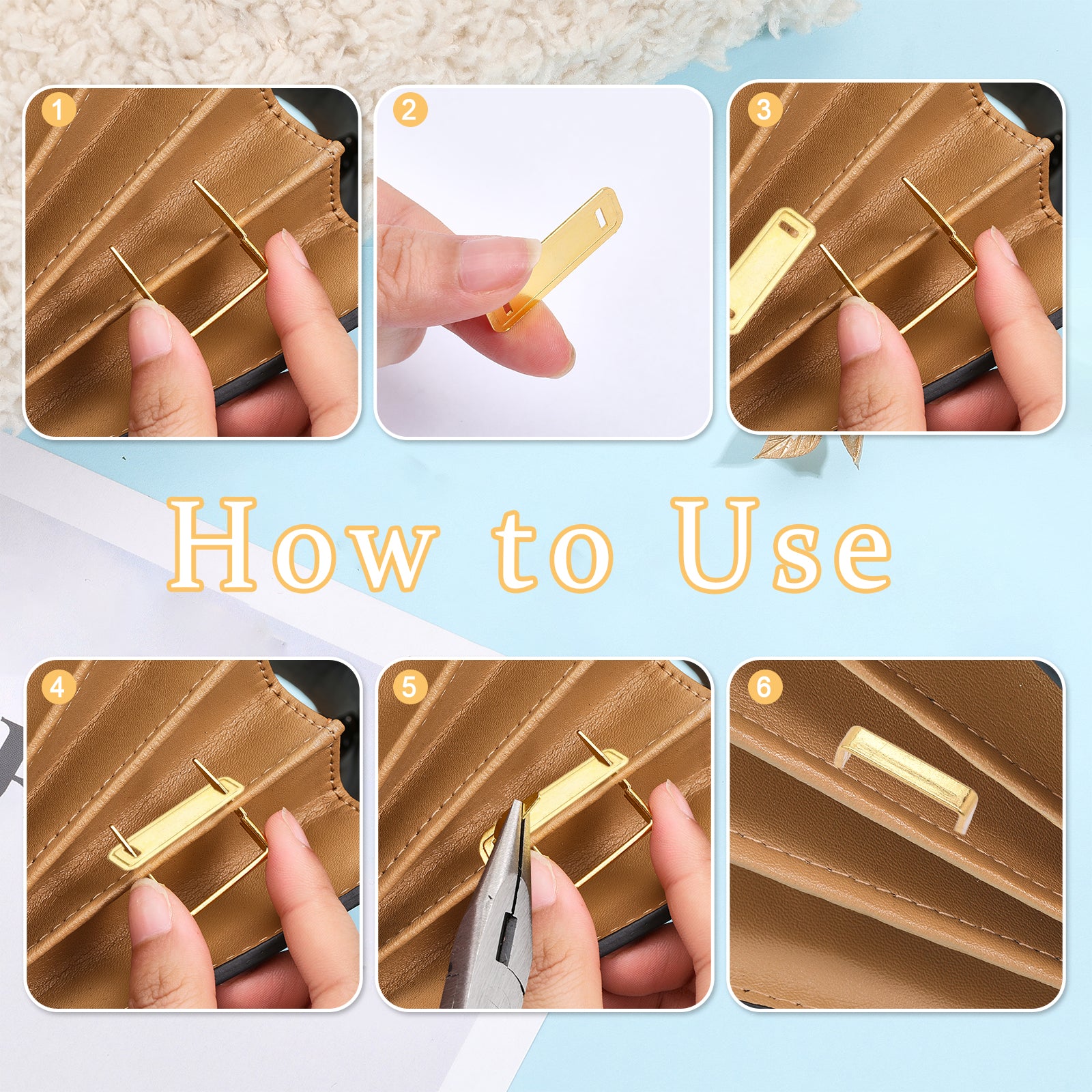 1

2

3

How to Use

4

5

6