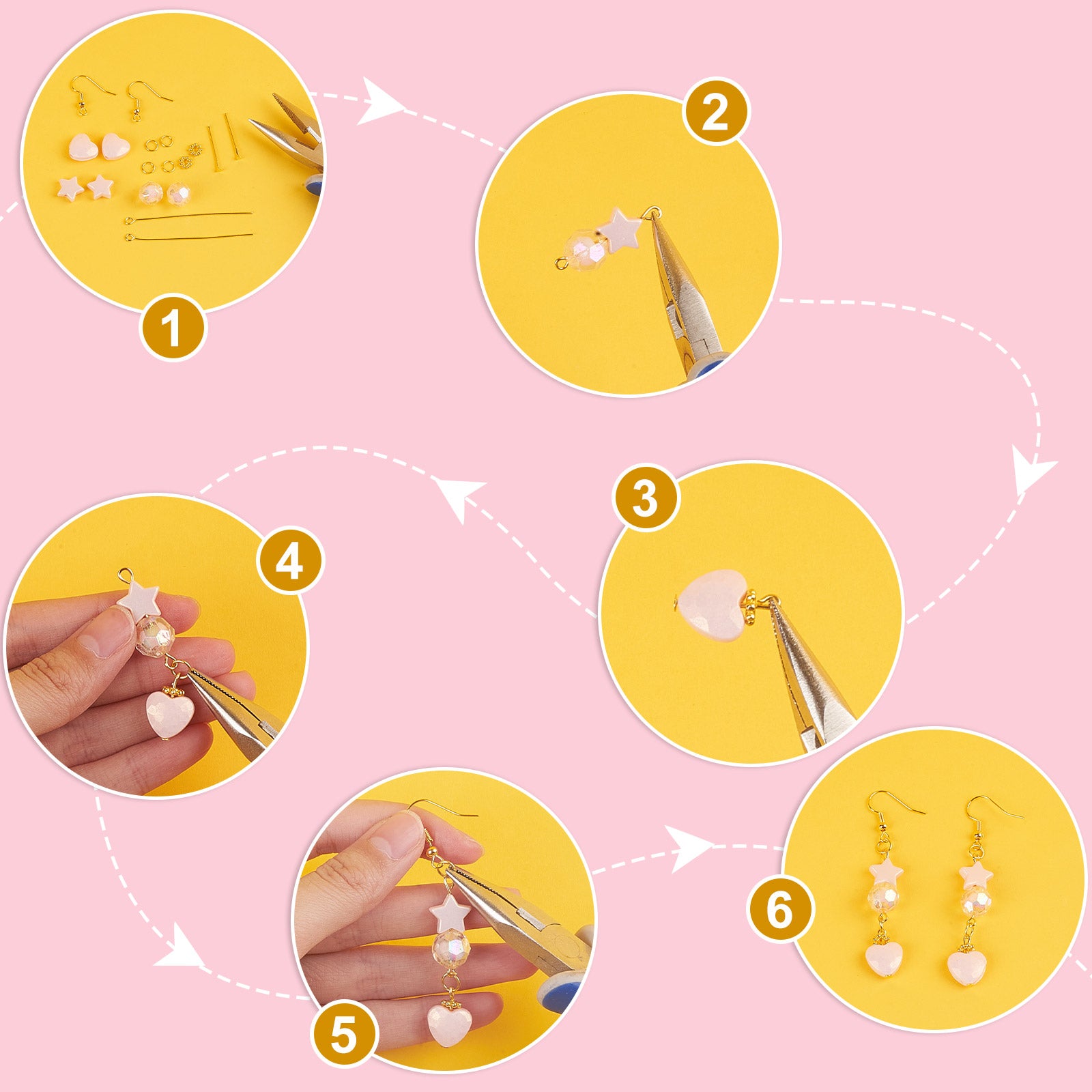 1

2

3

4

5

6