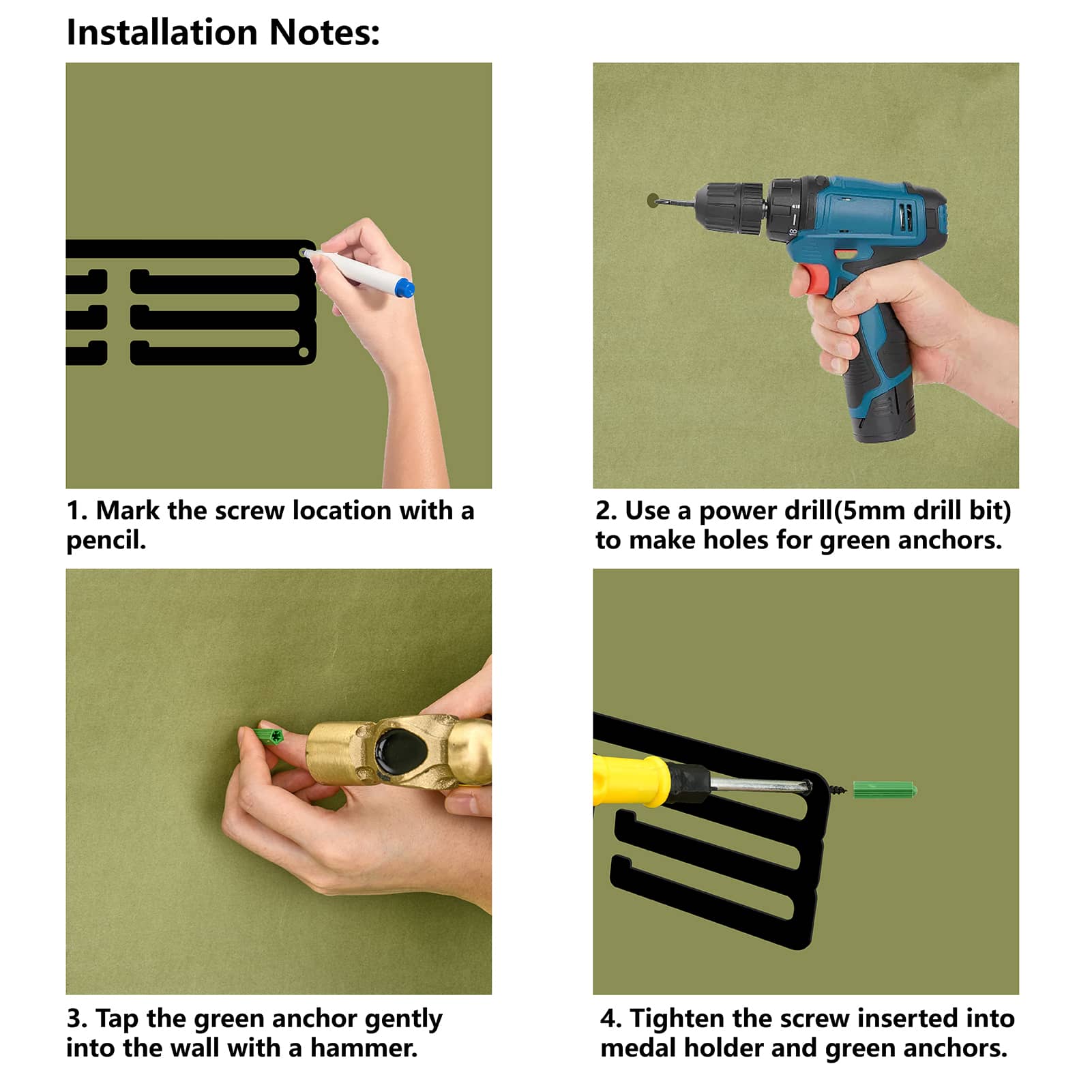 Installation Notes:

1. Mark the screw location with a pencil.

2. Use a power drill(5mm drill bit) to make holes for green anchors.

3. Tap the green anchor gently into the wall with a hammer.

4. Tighten the screw inserted into medal holder and green anchors.