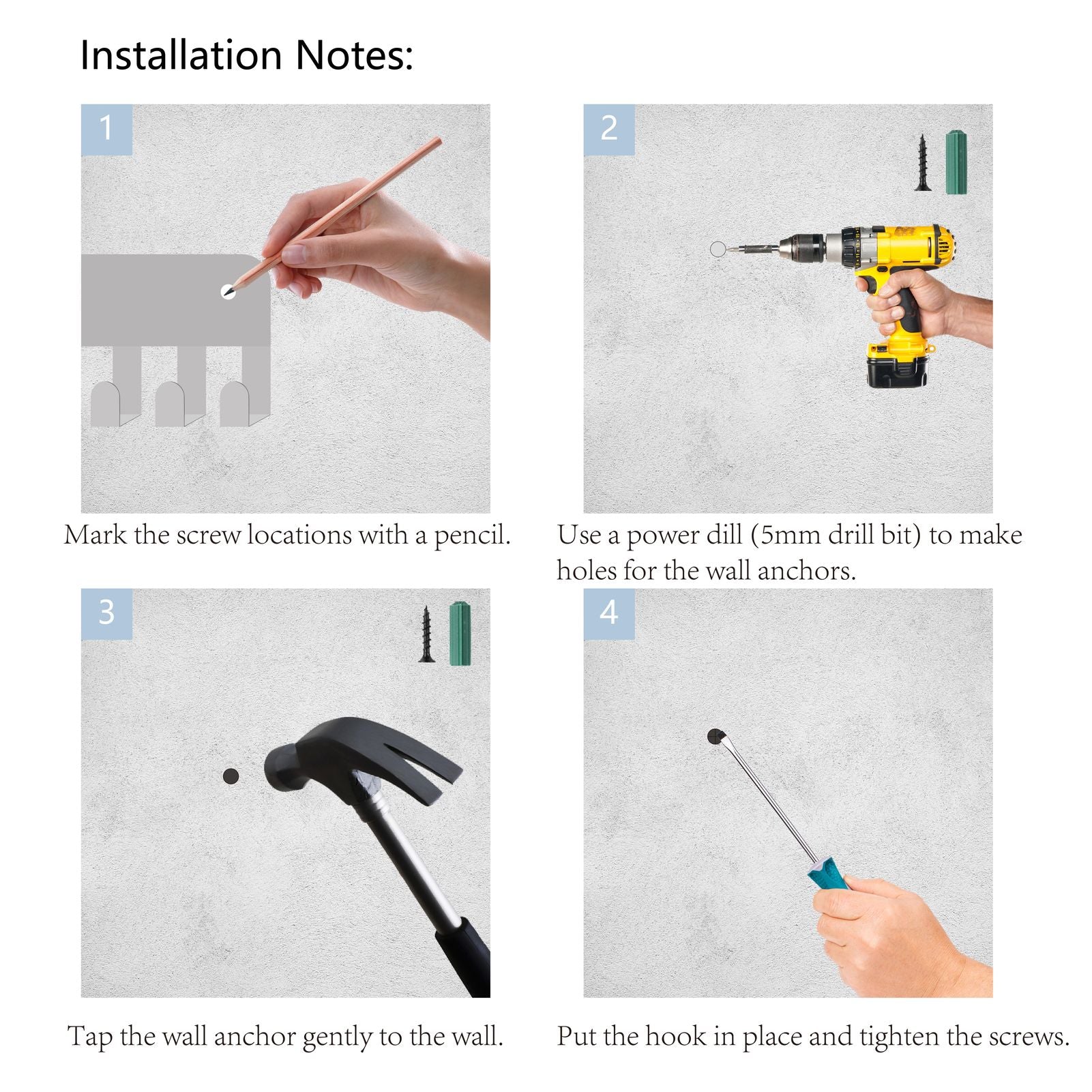 Installation Notes:

1

Mark the screw locations with a pencil.

2

Use a power dill (5mm drill bit) to make holes for the wall anchors.

3

Tap the wall anchor gently to the wall.

4

Put the hook in place and tighten the screws.