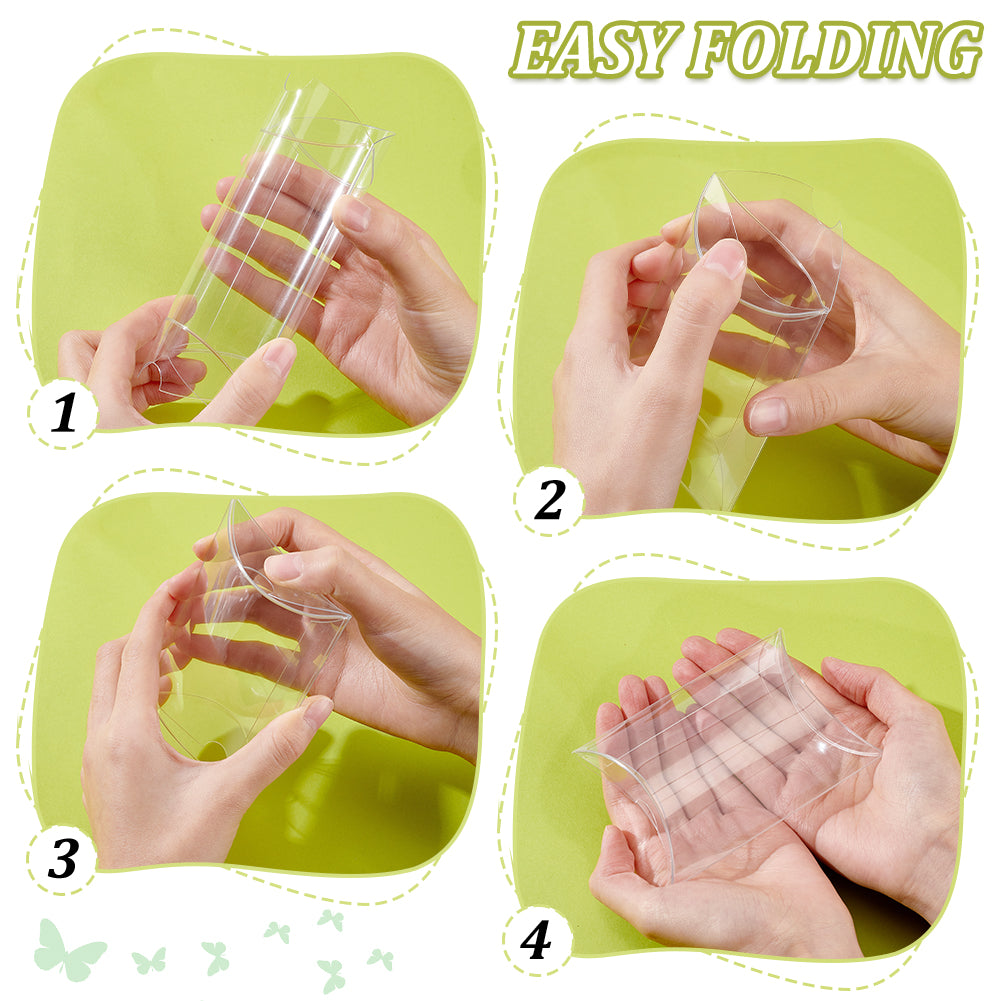 EASY FOLDING

1

2

3

4