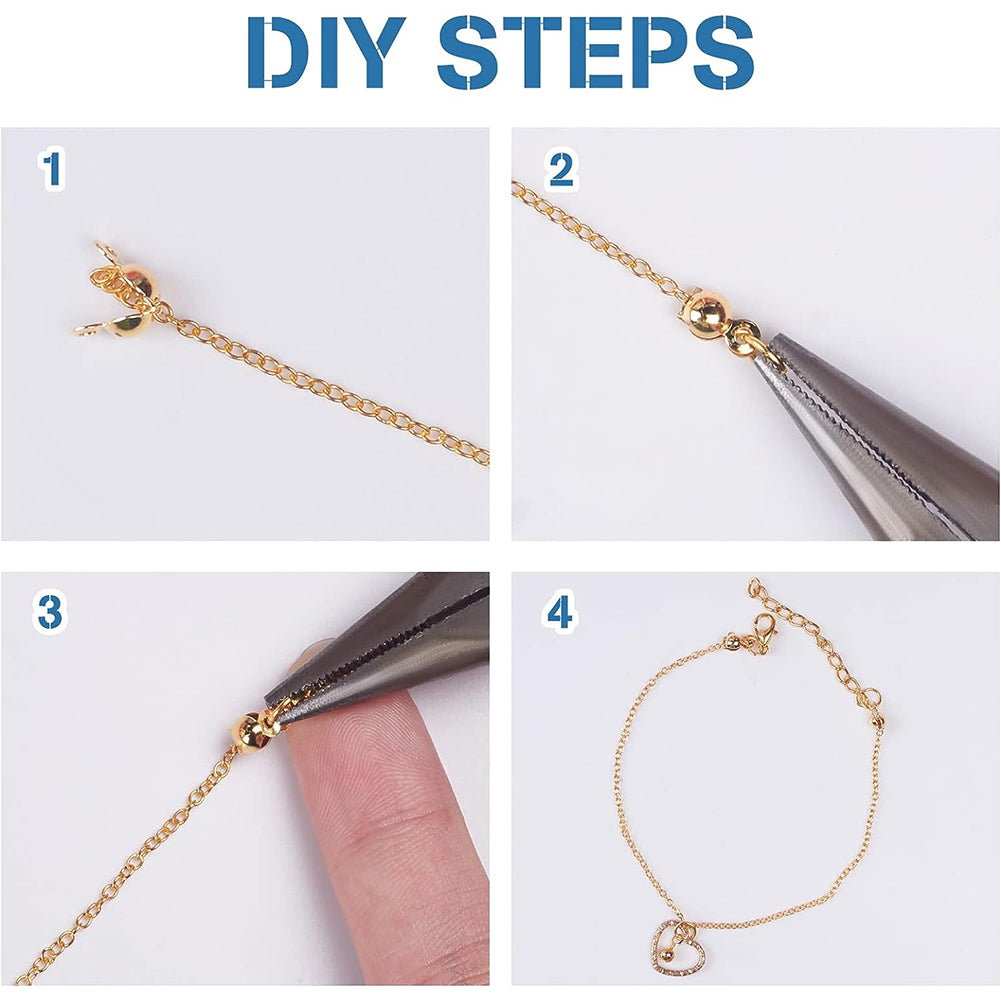 DIY STEPS

1

2

3

4