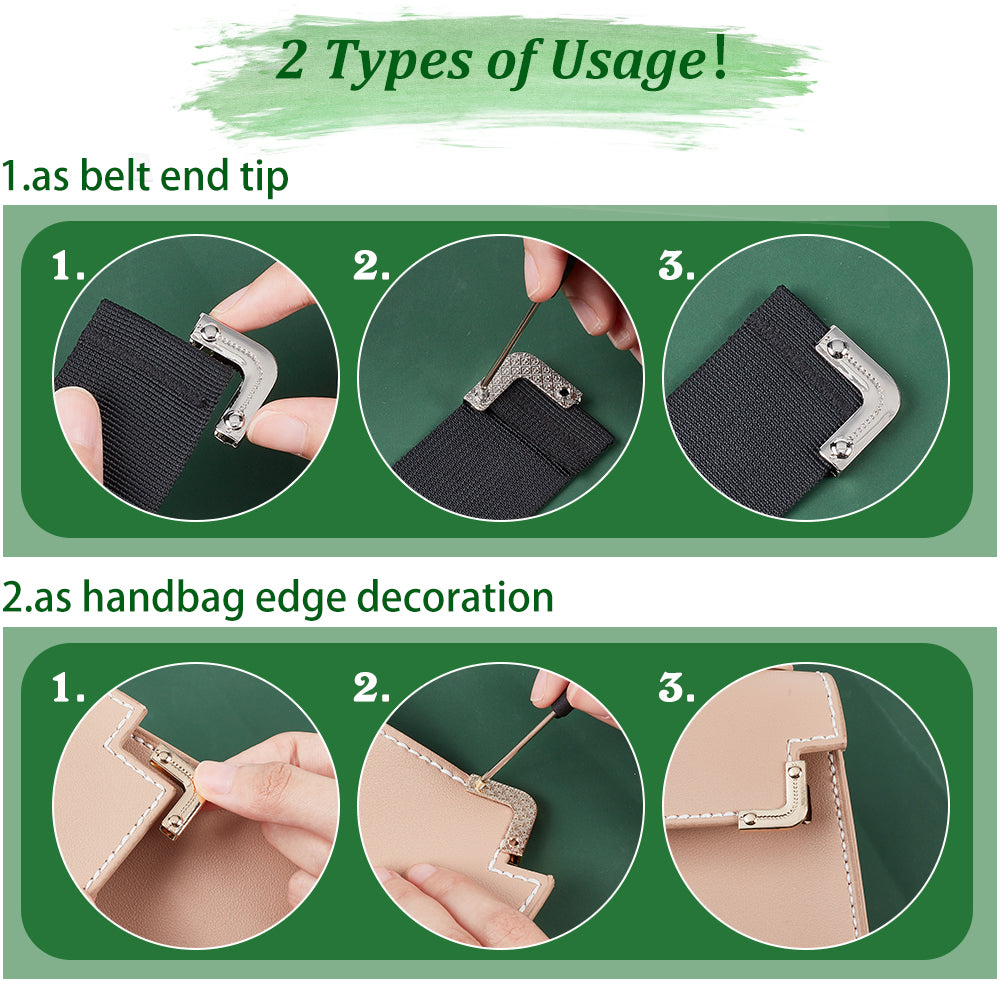 2 Types of Usage!

1.as belt end tip

1.

2.

3.

2.as handbag edge decoration

1.

2.

3.