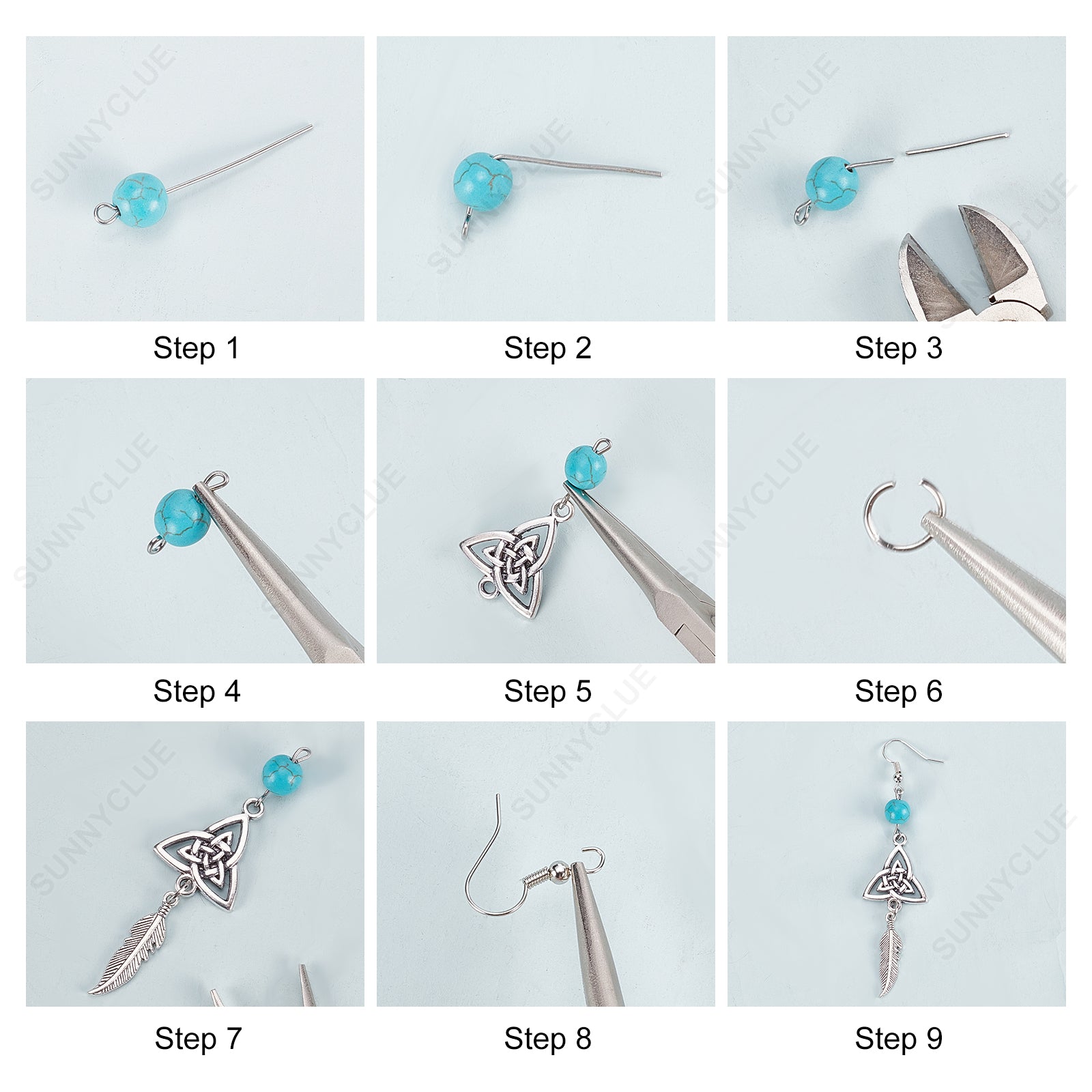 SUNNYCLUE

Step 1

Step 2

Step 3

Step 4

Step 5

Step 6

Step 7

Step 8

Step 9