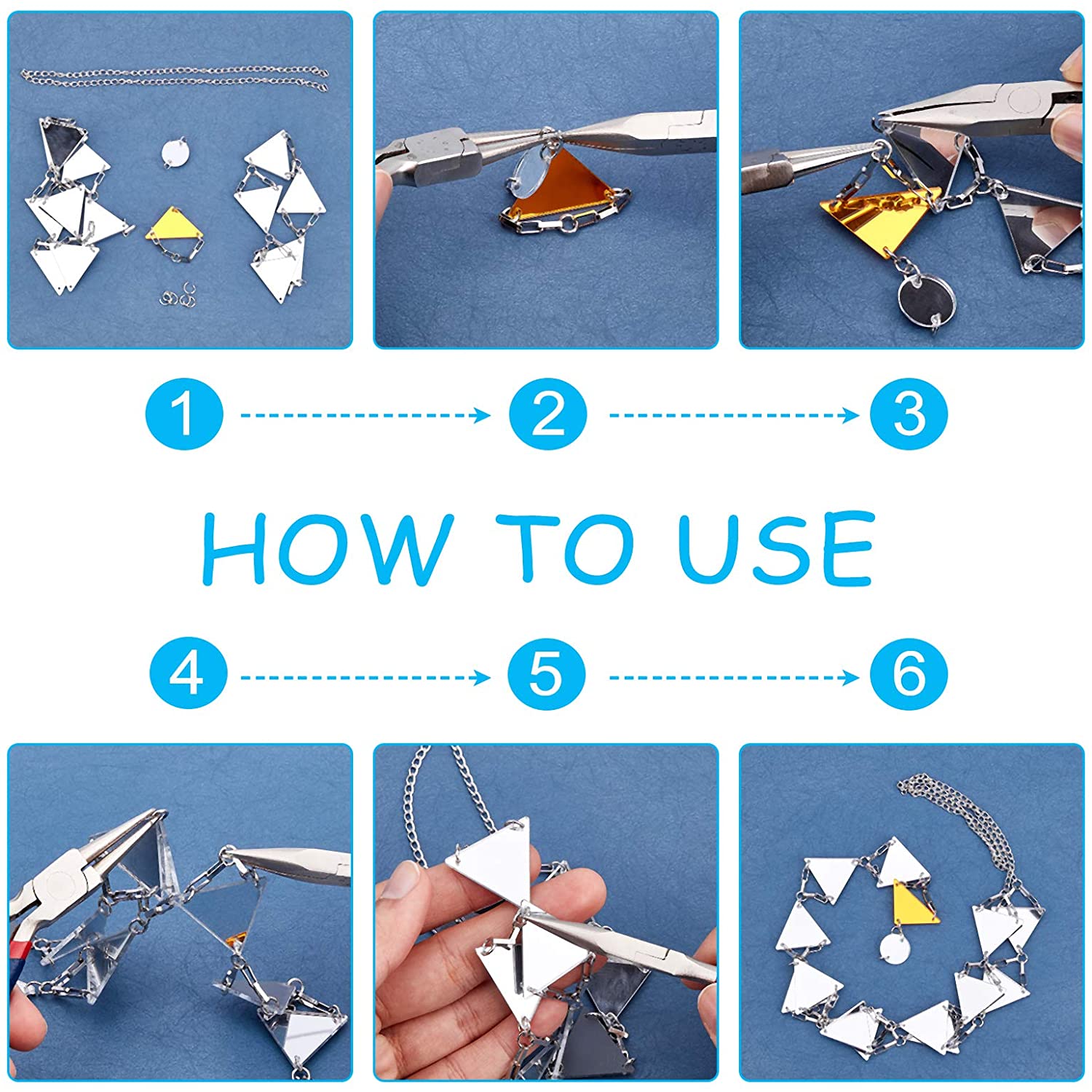 1 2 3

HOW TO USE

4 5 6