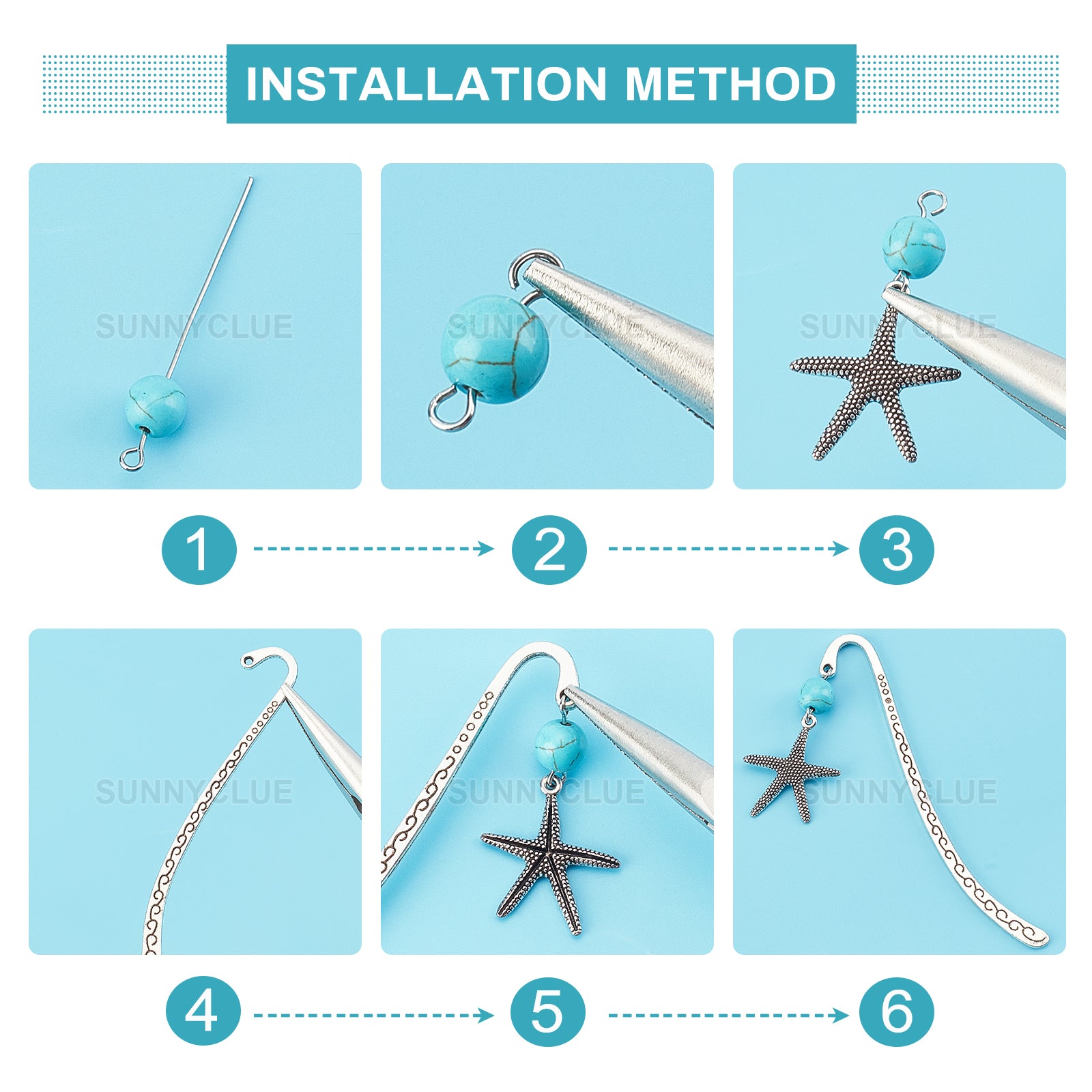 INSTALLATION METHOD

SUNNYCLUE

SUNNYCLUE

SUNNYCLUE

1

2

3

SUNNYCLUE

SUNNYCLUE

SUNNYCLUE

4

5

6