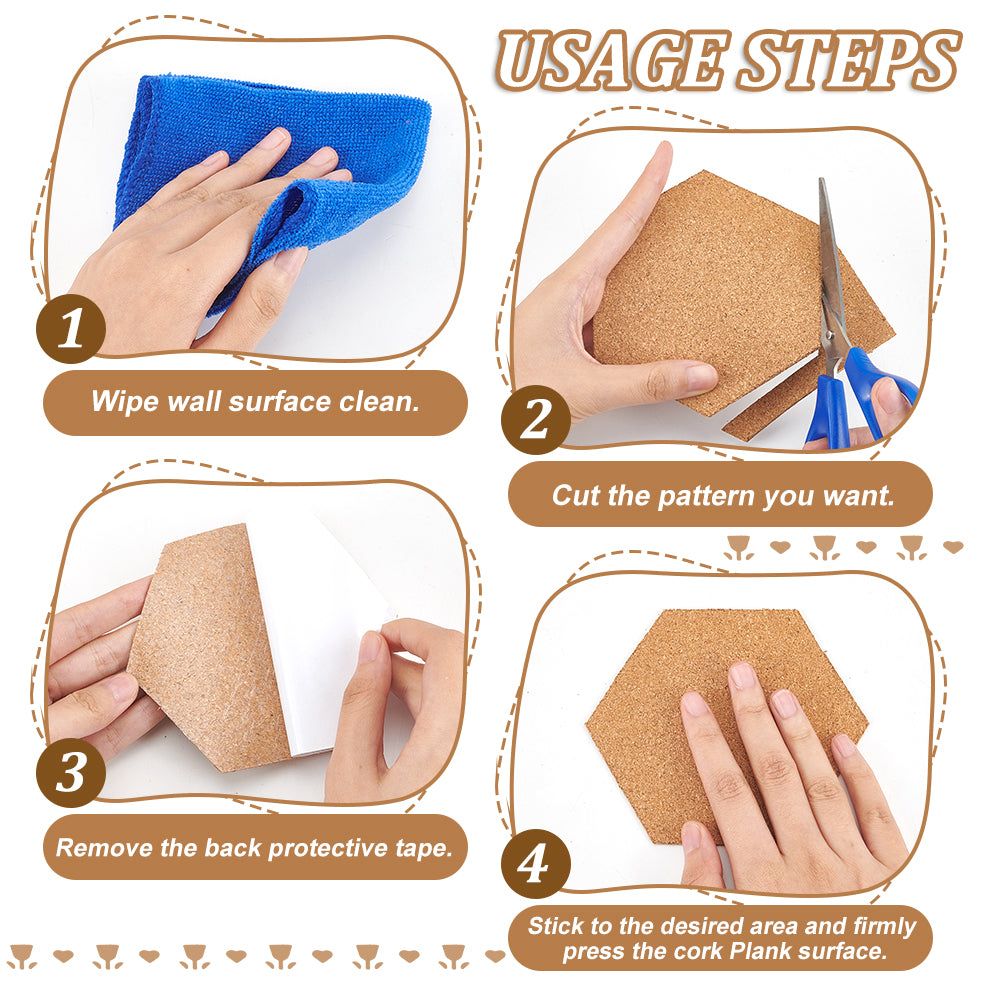 USAGE STEPS

1

Wipe wall surface clean.

2

Cut the pattern you want.

3

Remove the back protective tape.

4

Stick to the desired area and firmly press the cork Plank surface.