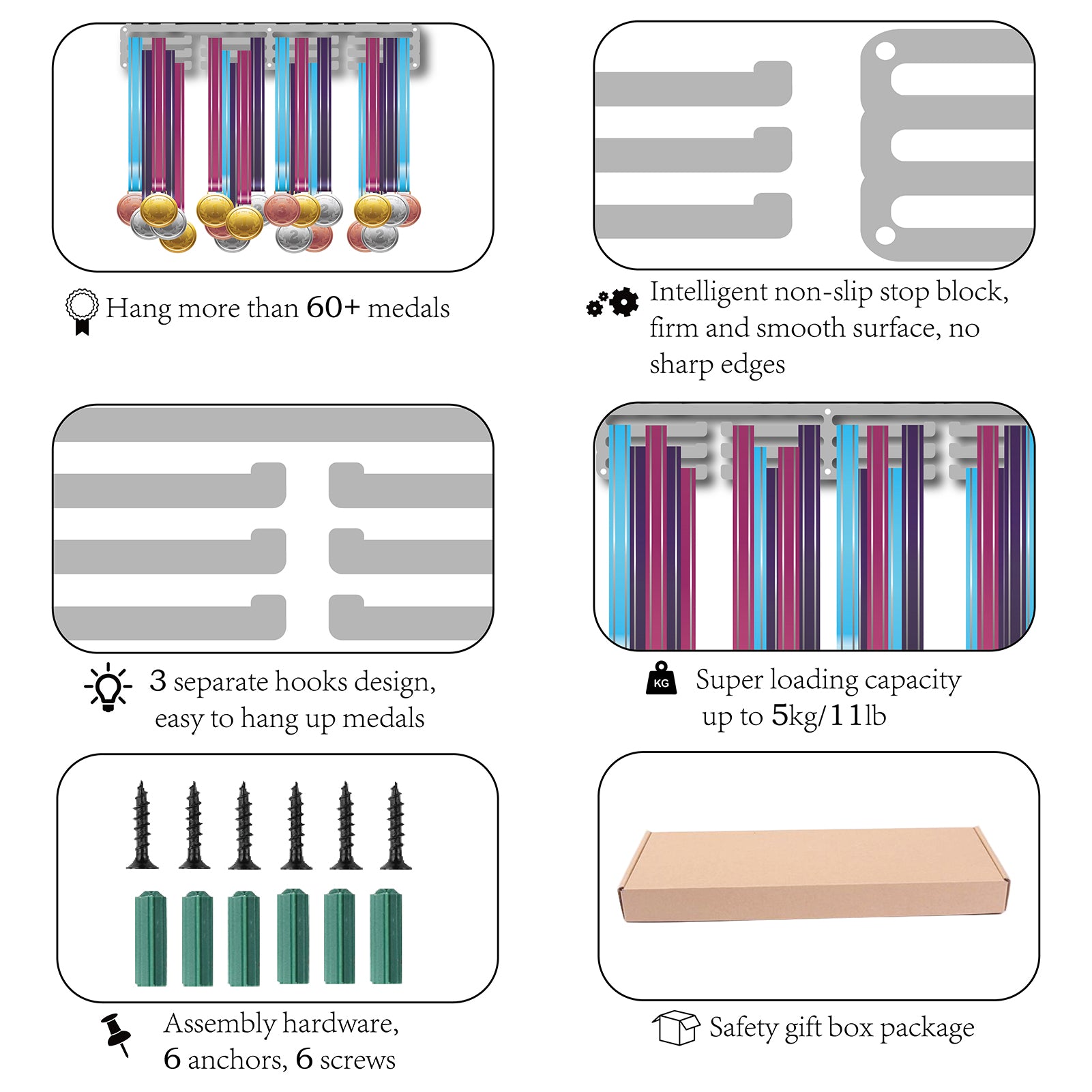 Hang more than 60+ medals

Intelligent non-slip stop block, firm and smooth surface, no sharp edges

3 separate hooks design, easy to hang up medals

KG

Super loading capacity up to 5kg/11lb

Assembly hardware, 6 anchors, 6 screws

Safety gift box package