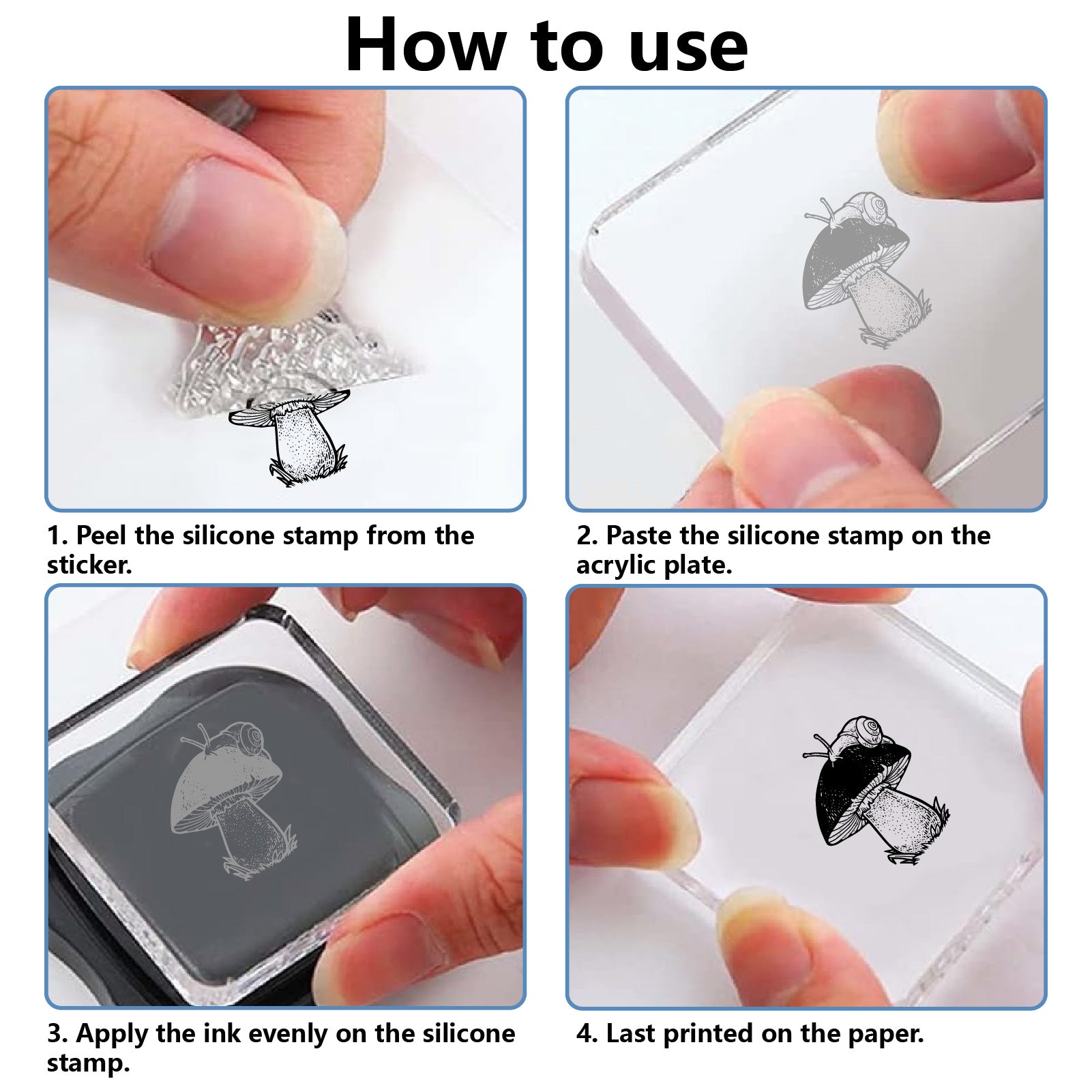 How to use

1. Peel the silicone stamp from the sticker.

2. Paste the silicone stamp on the acrylic plate.

3. Apply the ink evenly on the silicone stamp.

4. Last printed on the paper.