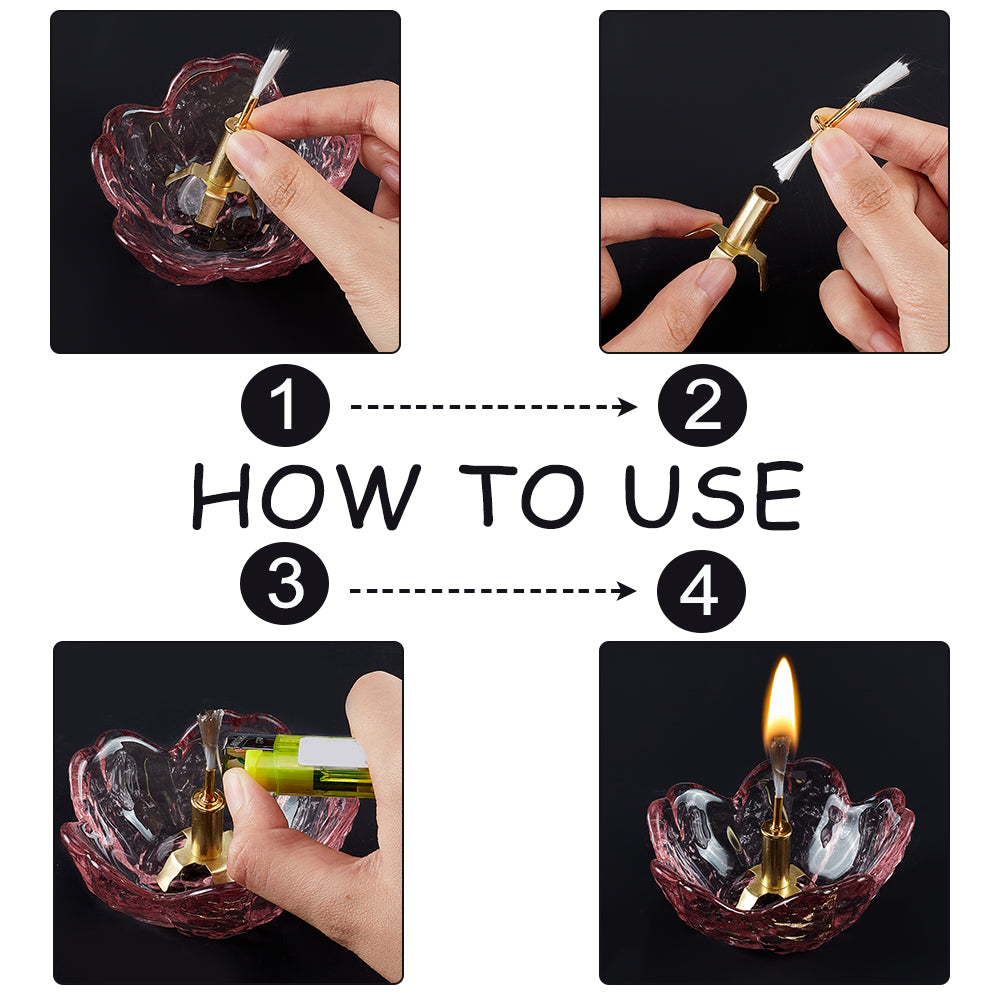 1
2
HOW TO USE
3
4