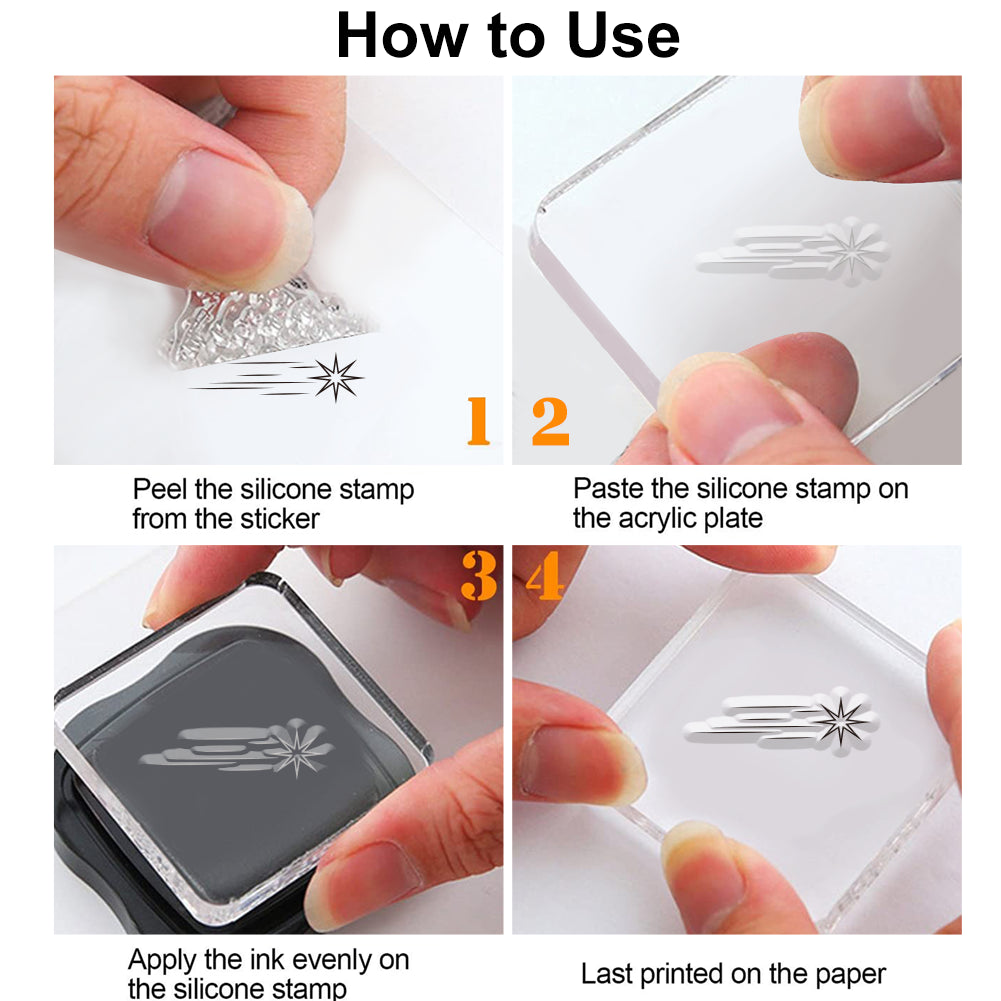 How to Use

1

Peel the silicone stamp from the sticker

2

Paste the silicone stamp on the acrylic plate

3

Apply the ink evenly on the silicone stamp

4

Last printed on the paper