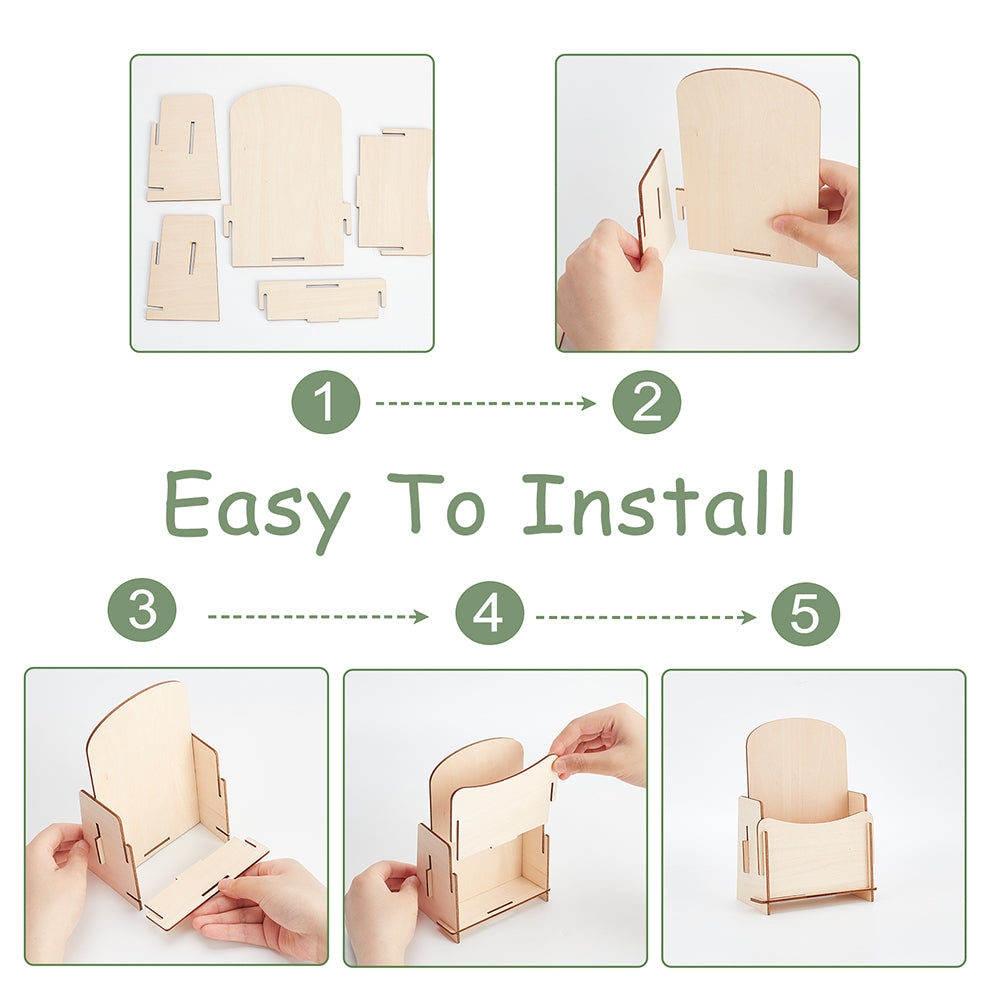 1
2
Easy To Install
3
4
5